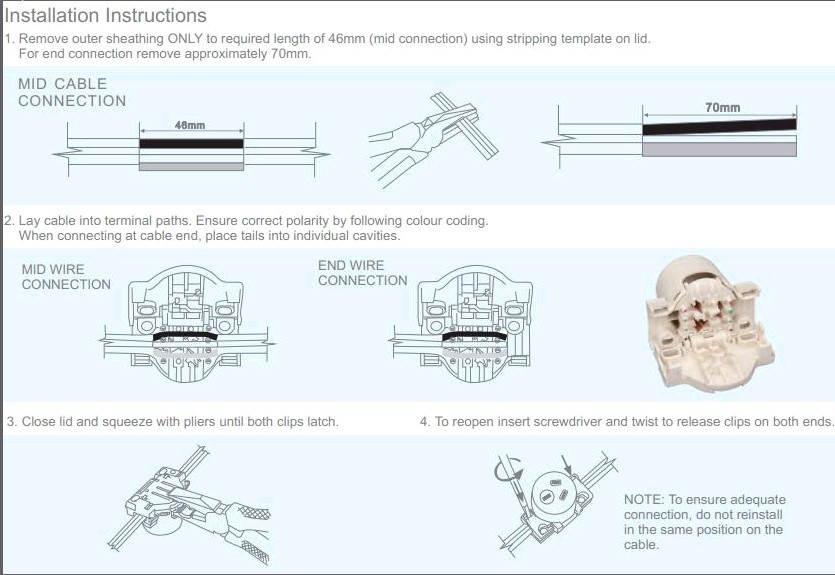 Installation Instructions

1. Remove outer sheathing ONLY to required length of 46mm (mid connection) using stripping template on lid. For end connection remove approximately 70mm.

MID CABLE CONNECTION

46mm

70mm

2. Lay cable into terminal paths. Ensure correct polarity by following colour coding. When connecting at cable end, place tails into individual cavities.

MID WIRE CONNECTION

END WIRE CONNECTION

3. Close lid and squeeze with pliers until both clips latch.

4. To reopen insert screwdriver and twist to release clips on both ends.

NOTE: To ensure adequate connection, do not reinstall in the same position on the cable.